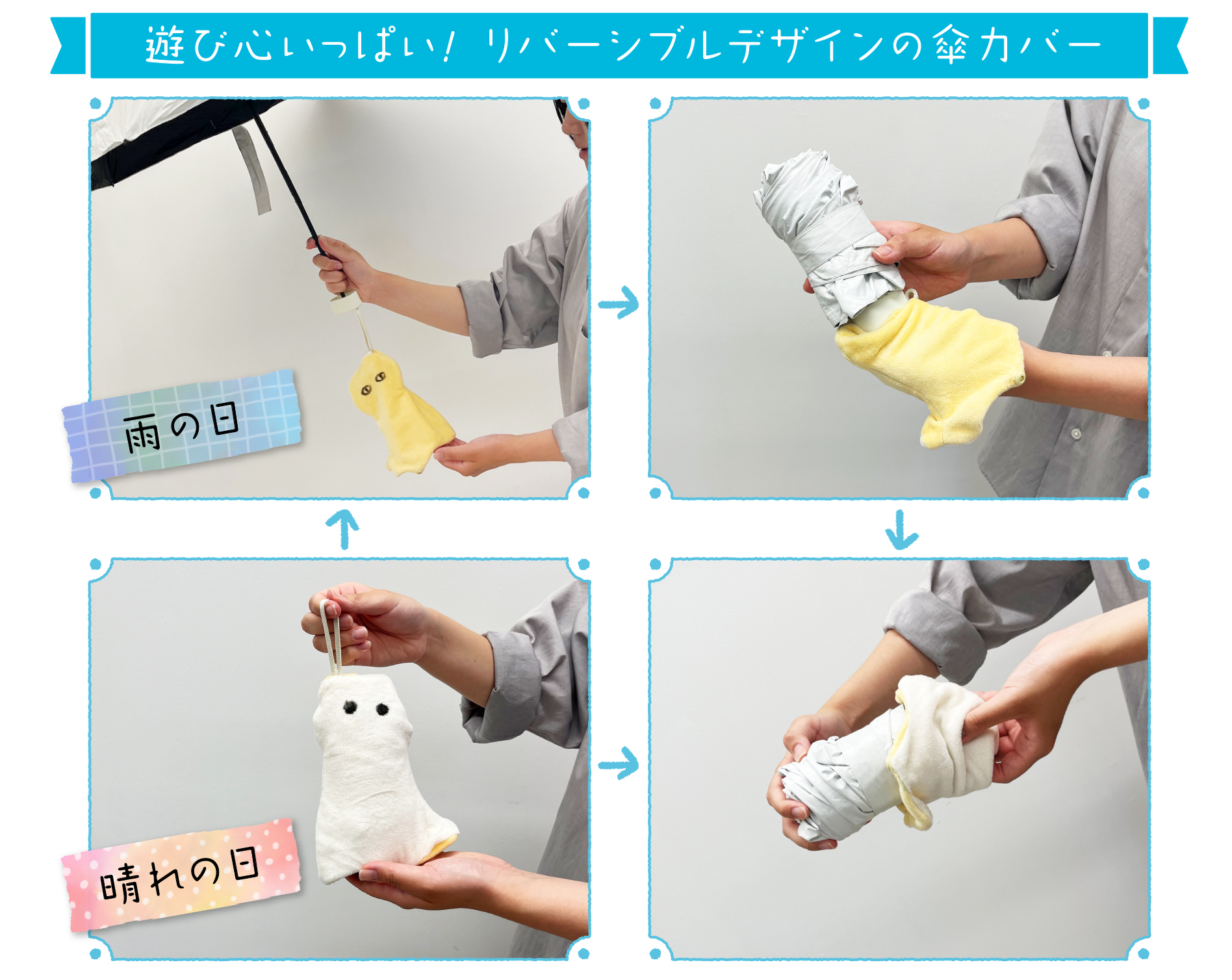 遊び心いっぱい！ リバーシブルデザインの傘カバー

雨の日

晴れの日